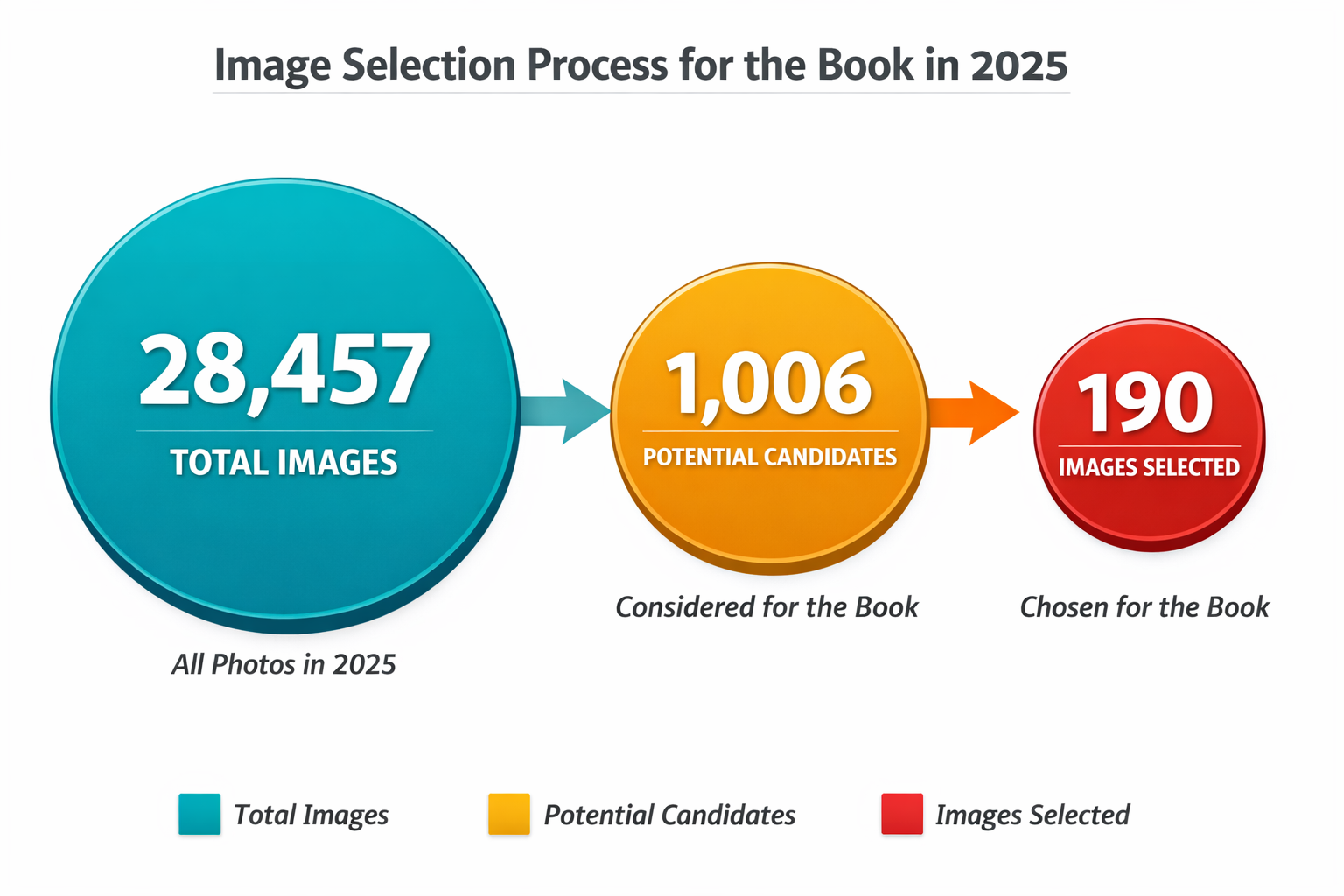 Image Selection Process for the Book in 2025

28,457
TOTAL IMAGES

All Photos in 2025

1,006
POTENTIAL CANDIDATES

Considered for the Book

190
IMAGES SELECTED

Chosen for the Book

Total Images
Potential Candidates
Images Selected